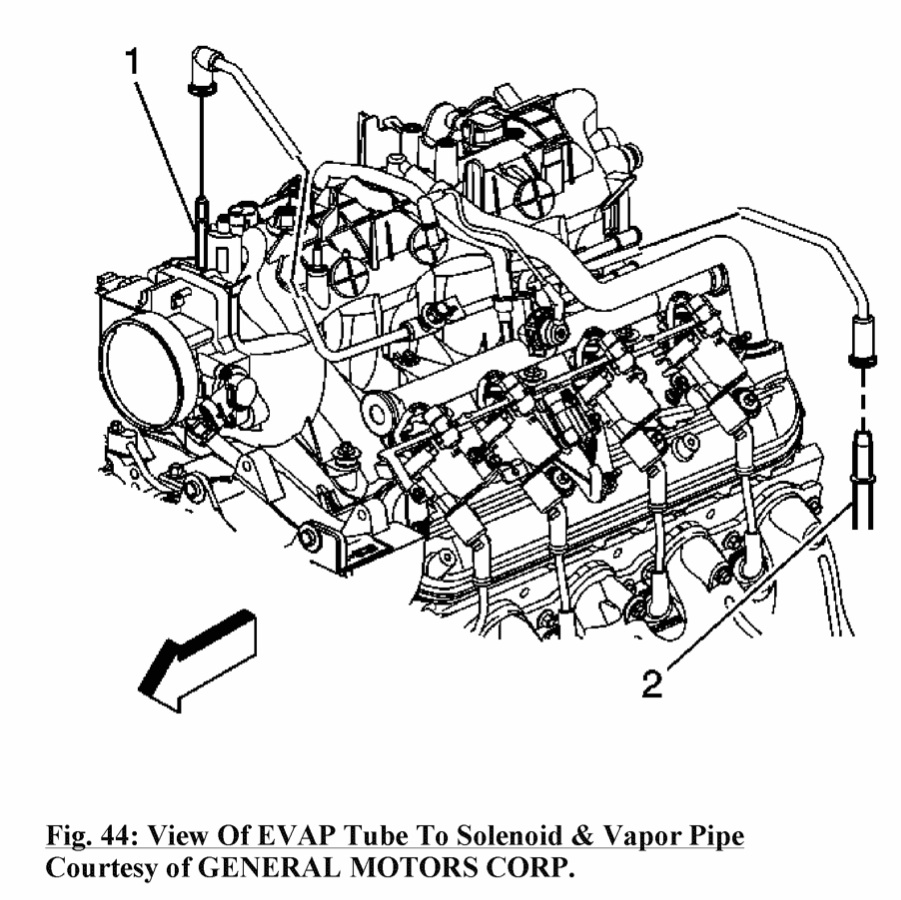 1

2

Fig. 44: View Of EVAP Tube To Solenoid & Vapor Pipe
Courtesy of GENERAL MOTORS CORP.