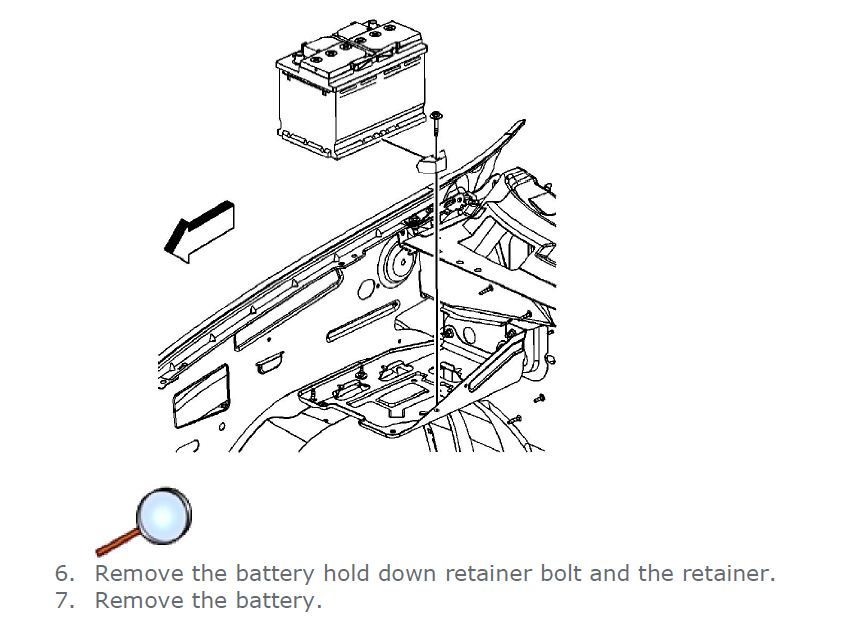 6. Remove the battery hold down retainer bolt and the retainer.
7. Remove the battery.